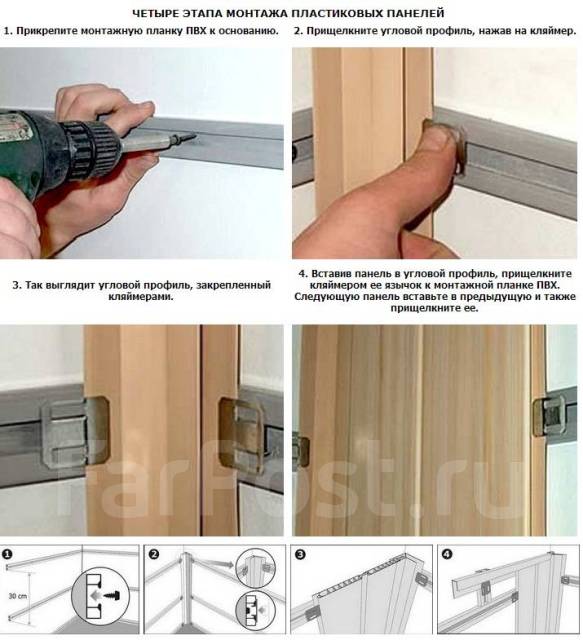 ЧЕТЫРЕ ЭТАПА МОНТАЖА ПЛАСТИКОВЫХ ПАНЕЛЕЙ

1. Прикрепите монтажную планку ПВХ к основанию.

2. Прищелкните угловой профиль, нажав на кляймер.

3. Так выглядит угловой профиль, закрепленный кляймерами.

4. Вставив панель в угловой профиль, прищелкните кляймером ее язычок к монтажной планке ПВХ. Следующую панель вставьте в предыдущую и также прищелкните ее.

FarPost.ru

1

30 cm

2

3

4