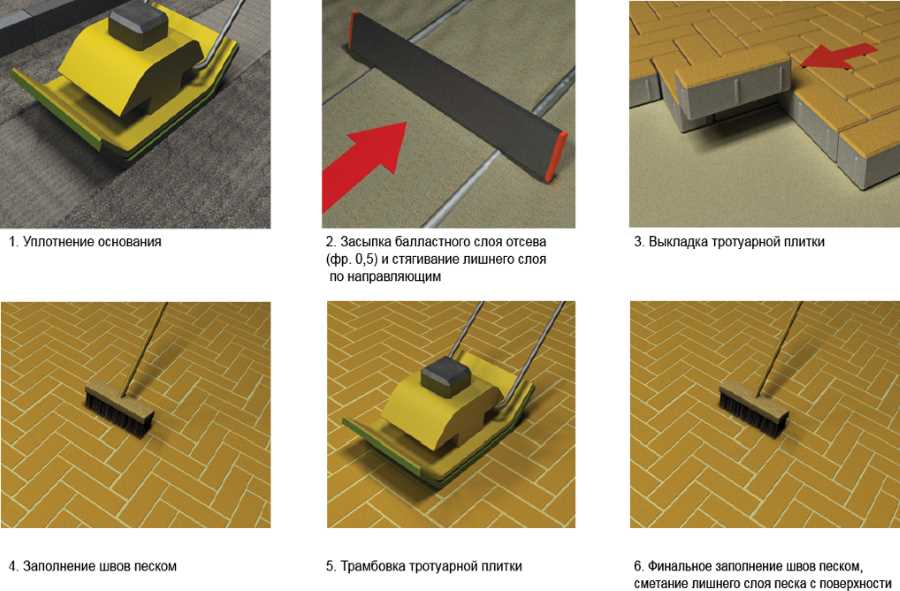 1. Уплотнение основания

2. Засыпка балластного слоя отсева (фр. 0,5) и стягивание лишнего слоя по направляющим

3. Выкладка тротуарной плитки

4. Заполнение швов песком

5. Трамбовка тротуарной плитки

6. Финальное заполнение швов песком, сметание лишнего слоя песка с поверхности