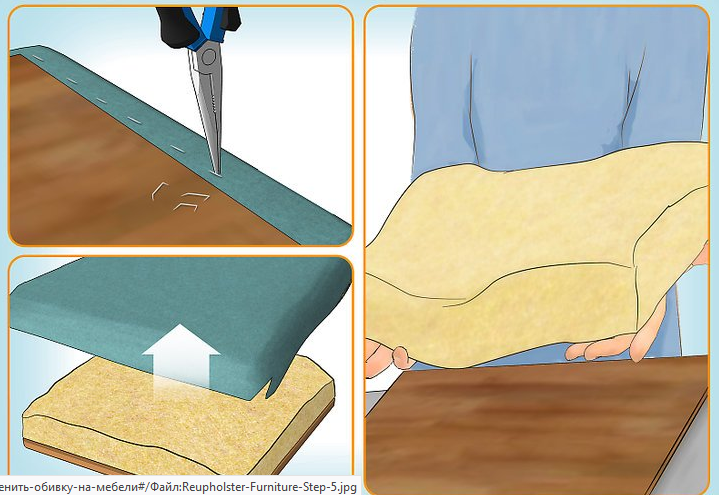 енить-обивку-на-мебели#/Файл:Reupholster-Furniture-Step-5.jpg