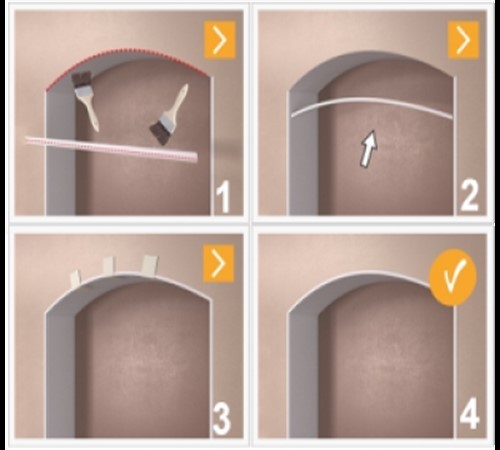 1

2

3

4