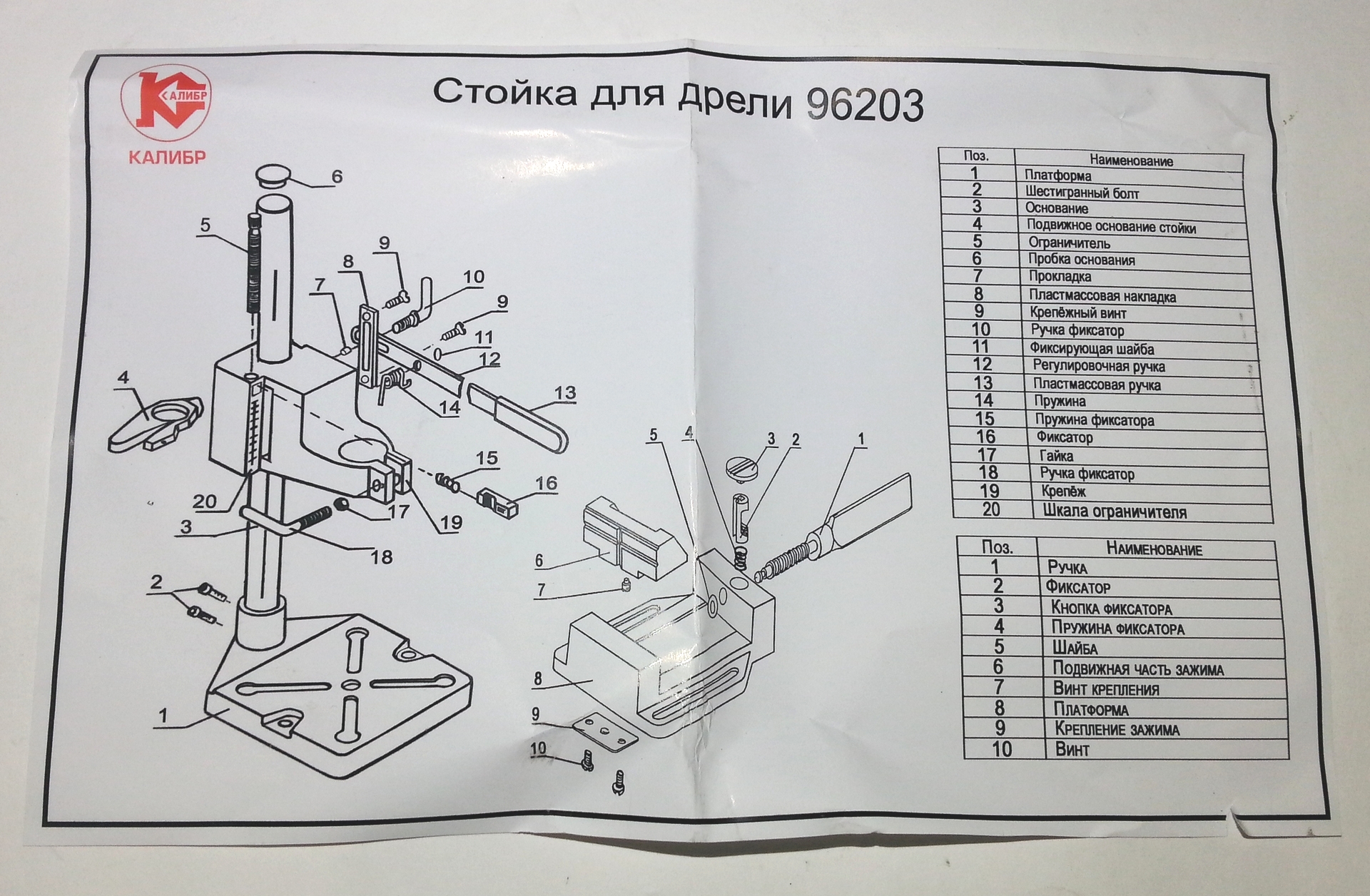 КАЛИБР
КАЛИБР

Стойка для Дрели 96203

6
5
9
8
10
7
9
11
12
4
13
14
15
16
20
17
19
3
18
2
1

5
4
3
2
1
6
7
8
9
10

| Поз. | Наименование |
|---|---|
| 1 | Платформа |
| 2 | Шестигранный болт |
| 3 | Основание |
| 4 | Подвижное основание стойки |
| 5 | Ограничитель |
| 6 | Пробка основания |
| 7 | Прокладка |
| 8 | Пластмассовая накладка |
| 9 | Крепёжный винт |
| 10 | Ручка фиксатор |
| 11 | Фиксирующая шайба |
| 12 | Регулировочная ручка |
| 13 | Пластмассовая ручка |
| 14 | Пружина |
| 15 | Пружина фиксатора |
| 16 | Фиксатор |
| 17 | Гайка |
| 18 | Ручка фиксатор |
| 19 | Крепёж |
| 20 | Шкала ограничителя |

| Поз. | Наименование |
|---|---|
| 1 | Ручка |
| 2 | Фиксатор |
| 3 | Кнопка фиксатора |
| 4 | Пружина фиксатора |
| 5 | Шайба |
| 6 | Подвижная часть зажима |
| 7 | Винт крепления |
| 8 | Платформа |
| 9 | Крепление зажима |
| 10 | Винт |