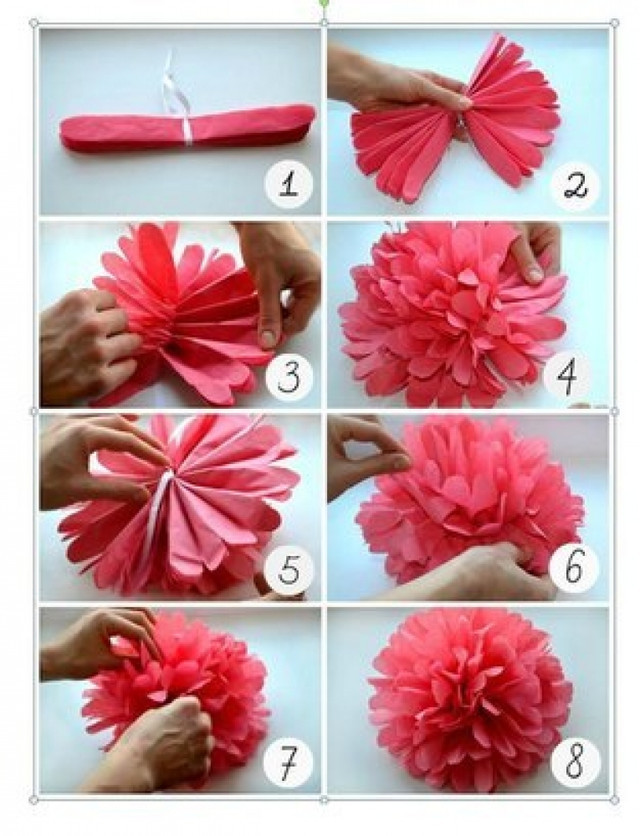 1
2
3
4
5
6
7
8