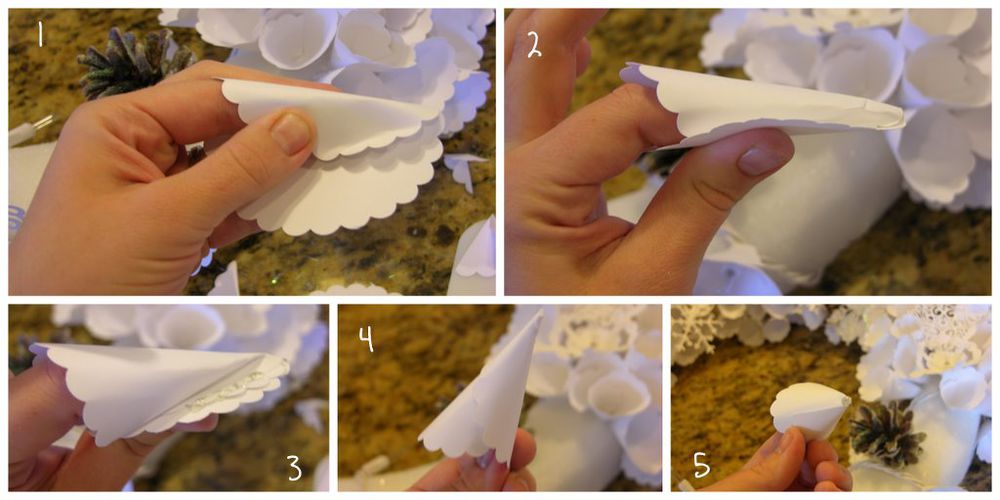 1

2

3

4

5