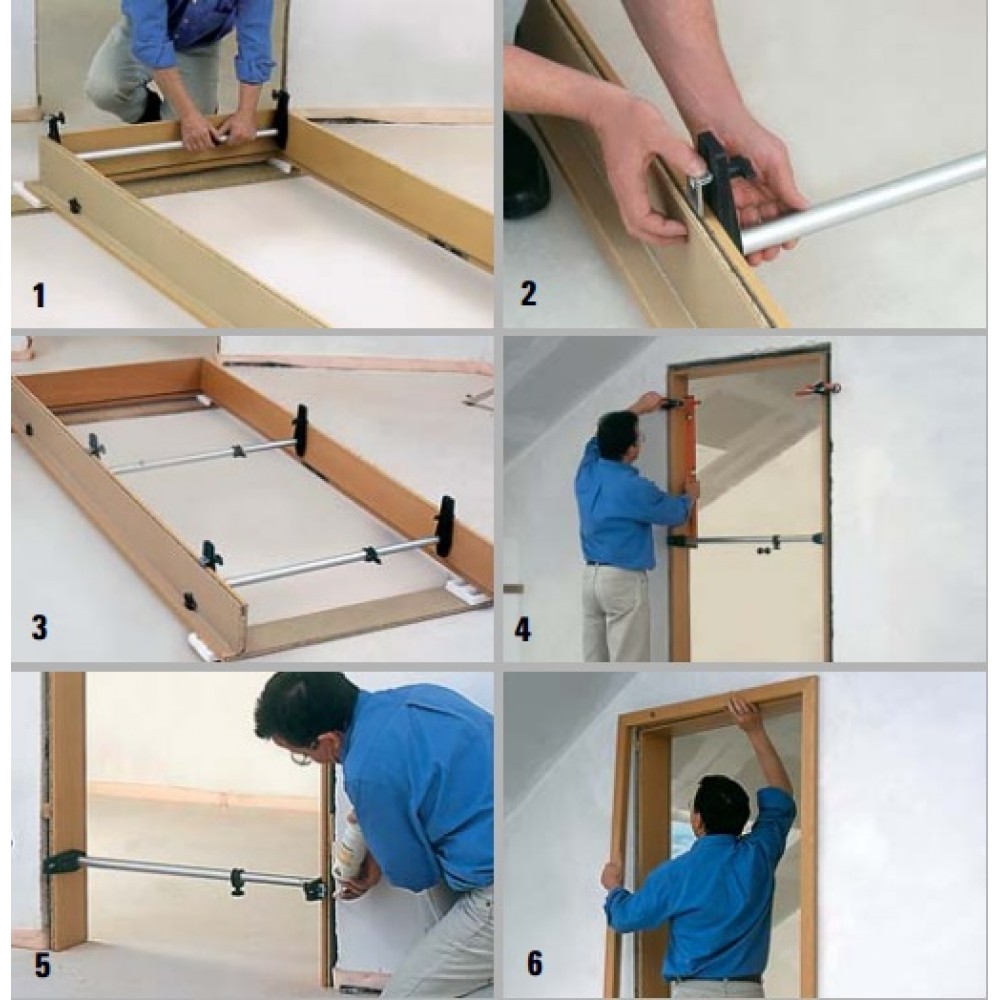 1

2

3

4

5

6