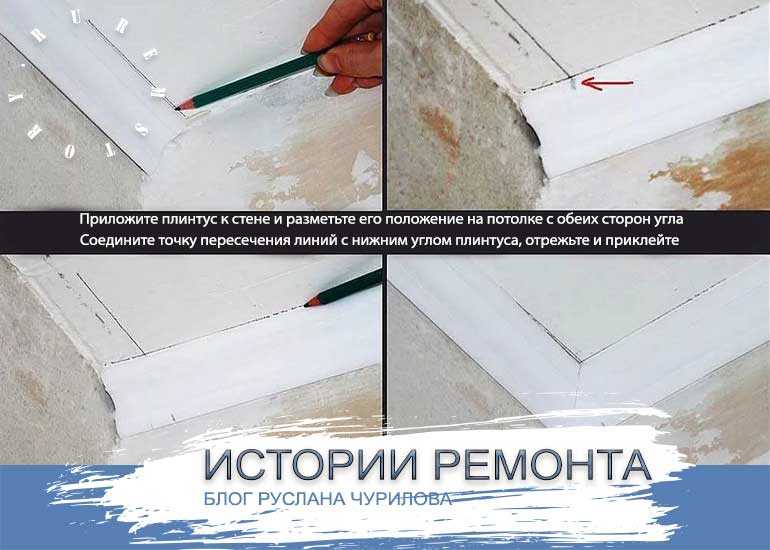 STORY.RU REM

Приложите плинтус к стене и разметьте его положение на потолке с обеих сторон угла
Соедините точку пересечения линий с нижним углом плинтуса, отрежьте и приклейте

ИСТОРИИ РЕМОНТА
БЛОГ РУСЛАНА ЧУРИЛОВА