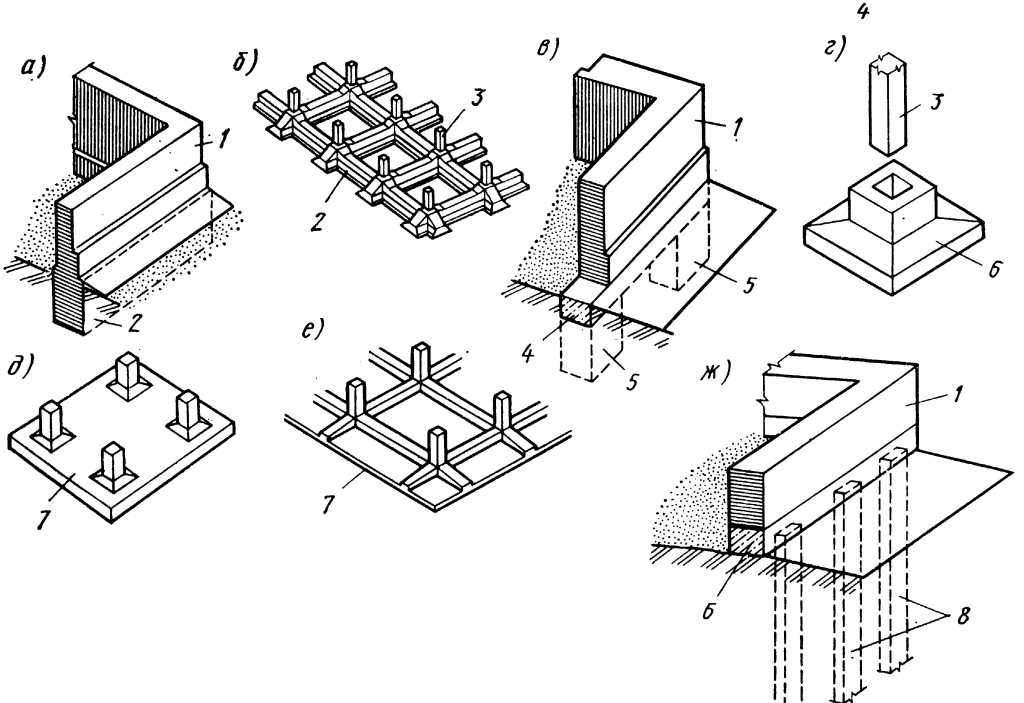 4

а)

1

2

б)

3

2

в)

1

5

4

5

г)

3

6

д)

7

е)

7

ж)

1

6

8