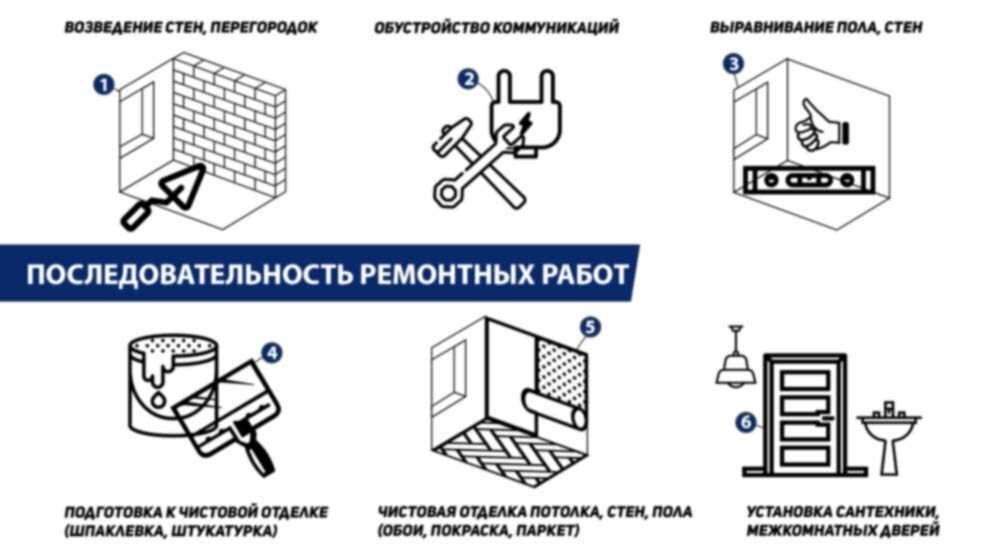 ВОЗВЕДЕНИЕ СТЕН, ПЕРЕГОРОДОК

1

ОБУСТРОЙСТВО КОММУНИКАЦИЙ

2

ВЫРАВНИВАНИЕ ПОЛА, СТЕН

3

ПОСЛЕДОВАТЕЛЬНОСТЬ РЕМОНТНЫХ РАБОТ

4

ПОДГОТОВКА К ЧИСТОВОЙ ОТДЕЛКЕ (ШПАКЛЕВКА, ШТУКАТУРКА)

5

ЧИСТОВАЯ ОТДЕЛКА ПОТОЛКА, СТЕН, ПОЛА (ОБОИ, ПОКРАСКА, ПАРКЕТ)

6

УСТАНОВКА САНТЕХНИКИ, МЕЖКОМНАТНЫХ ДВЕРЕЙ