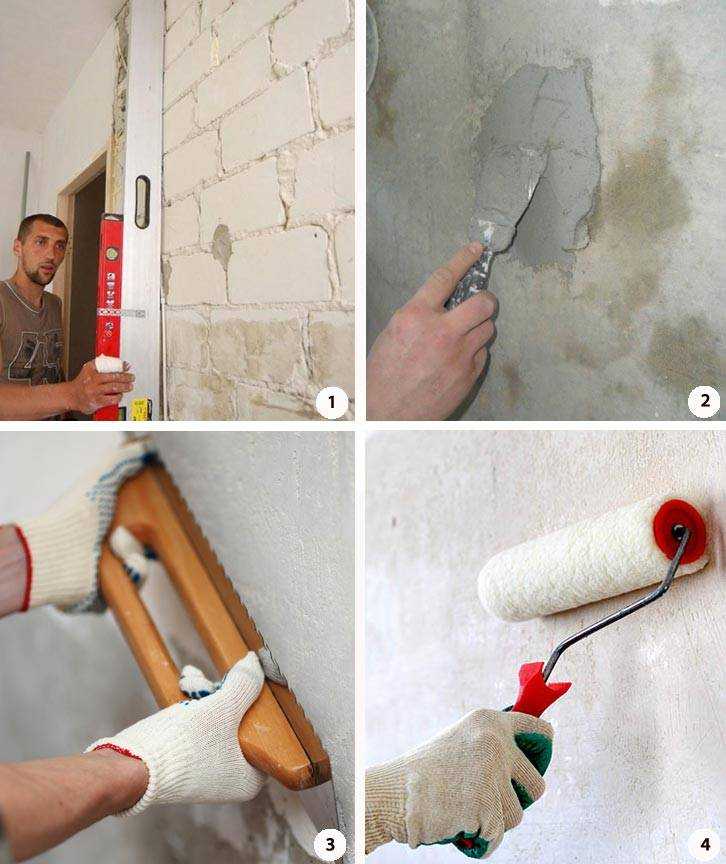 1

2

3

4