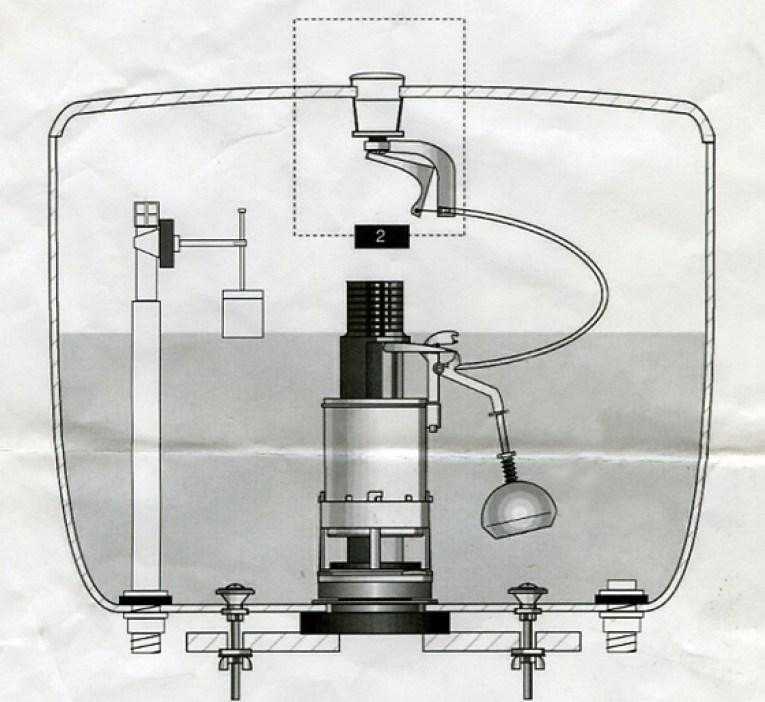 2