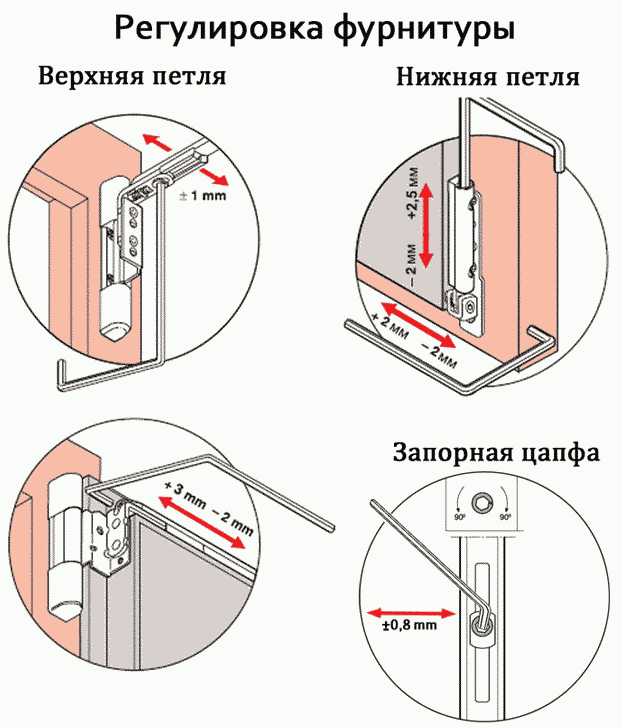 Регулировка фурнитуры

Верхняя петля

± 1 mm

Нижняя петля

+2,5 мм

– 2 мм

+ 2 мм

– 2 мм

+ 3 mm – 2 mm

Запорная цапфа

90°

90°

±0,8 mm