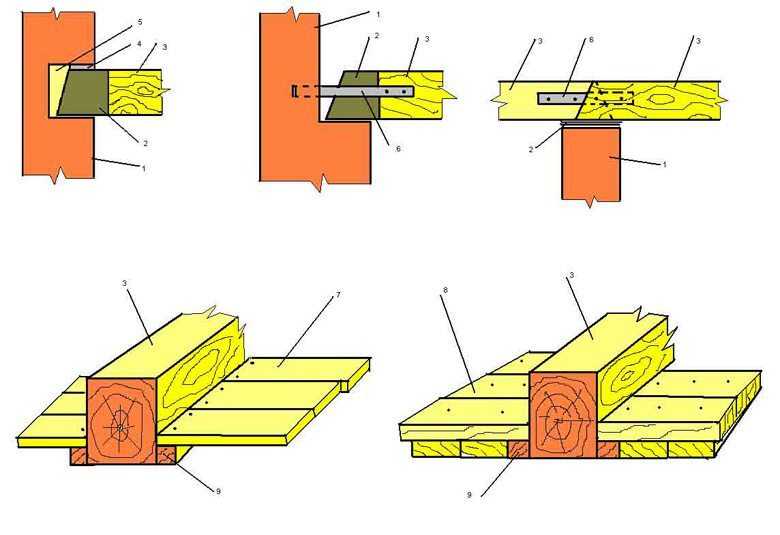 5
4
3
2
1
1
2
3
6
3
6
3
2
1
3
7
9
8
3
9