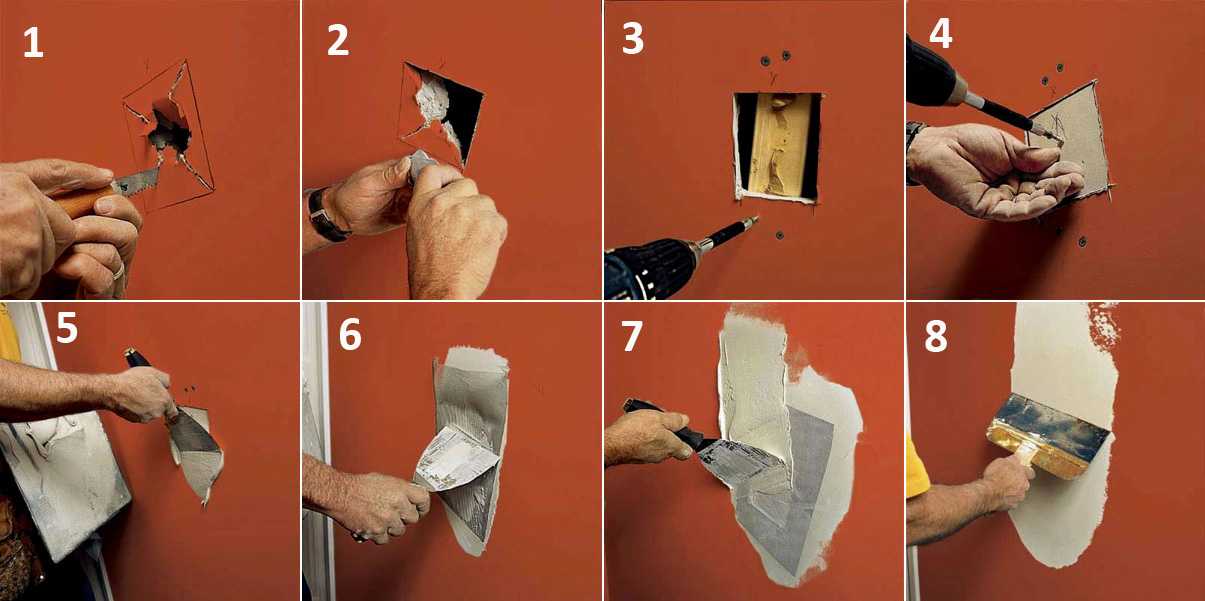 1

2

3

4

5

6

7

8