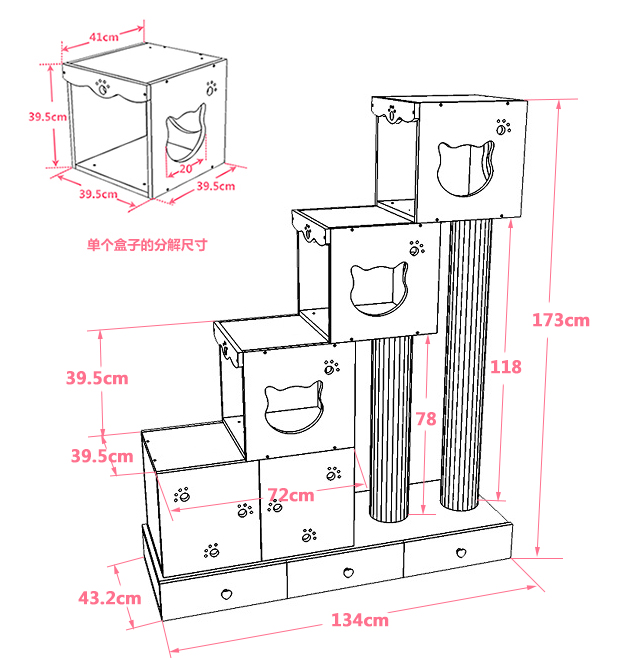 41cm

39.5cm

20

39.5cm

39.5cm

单个盒子的分解尺寸

173cm

118

78

39.5cm

39.5cm

72cm

43.2cm

134cm